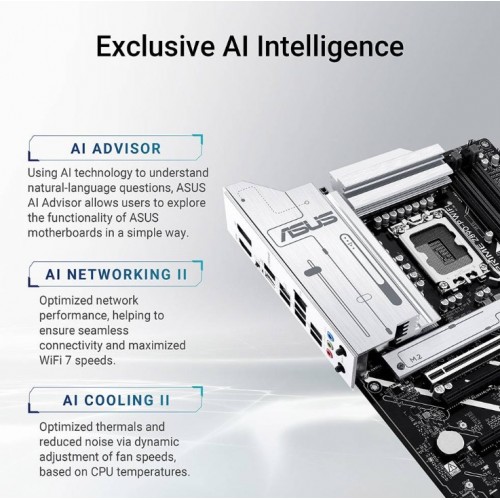 Exclusive AI Intelligence

AI ADVISOR

Using AI technology to understand natural-language questions, ASUS AI Advisor allows users to explore the functionality of ASUS motherboards in a simple way.

AI NETWORKING II

Optimized network performance, helping to ensure seamless connectivity and maximized WiFi 7 speeds.

AI COOLING II

Optimized thermals and reduced noise via dynamic adjustment of fan speeds, based on CPU temperatures.

ASUS

PRIME Z890-P WIFI

M.2