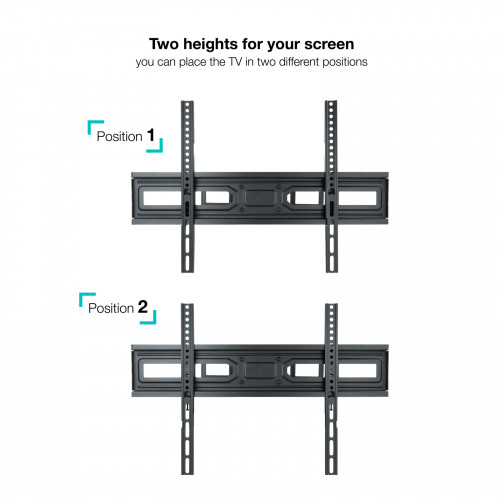 Two heights for your screen
you can place the TV in two different positions

Position 1

Position 2